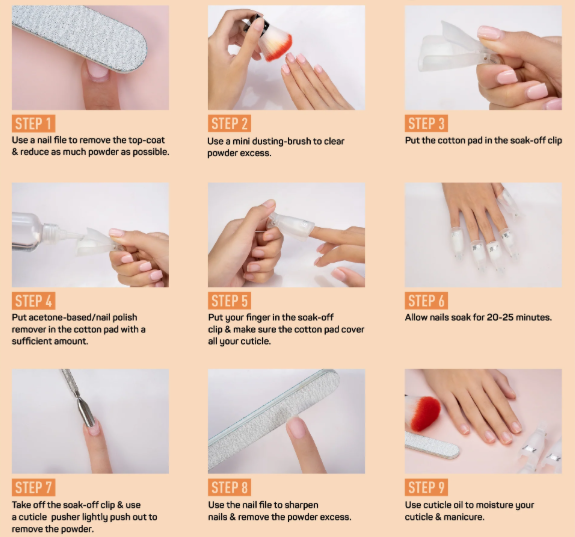 STEP 1
Use a nail file to remove the top-coat & reduce as much powder as possible.

STEP 2
Use a mini dusting-brush to clear powder excess.

STEP 3
Put the cotton pad in the soak-off clip

STEP 4
Put acetone-based/nail polish remover in the cotton pad with a sufficient amount.

STEP 5
Put your finger in the soak-off clip & make sure the cotton pad cover all your cuticle.

STEP 6
Allow nails soak for 20-25 minutes.

STEP 7
Take off the soak-off clip & use a cuticle pusher lightly push out to remove the powder.

STEP 8
Use the nail file to sharpen nails & remove the powder excess.

STEP 9
Use cuticle oil to moisture your cuticle & manicure.