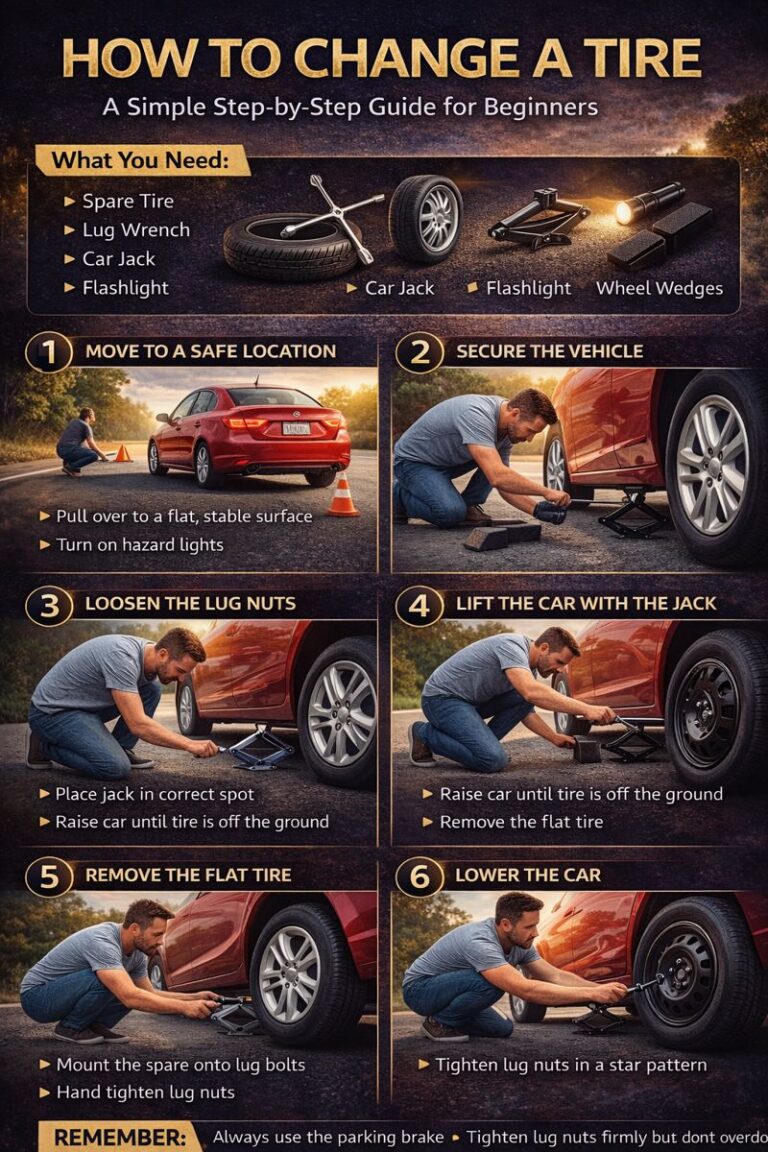 HOW TO CHANGE A TIRE

A Simple Step-by-Step Guide for Beginners

What You Need:

▸ Spare Tire
▸ Lug Wrench
▸ Car Jack
▸ Flashlight

▸ Car Jack ▸ Flashlight Wheel Wedges

1 MOVE TO A SAFE LOCATION

▸ Pull over to a flat, stable surface
▸ Turn on hazard lights

2 SECURE THE VEHICLE

3 LOOSEN THE LUG NUTS

▸ Place jack in correct spot
▸ Raise car until tire is off the ground

4 LIFT THE CAR WITH THE JACK

▸ Raise car until tire is off the ground
▸ Remove the flat tire

5 REMOVE THE FLAT TIRE

▸ Mount the spare onto lug bolts
▸ Hand tighten lug nuts

6 LOWER THE CAR

▸ Tighten lug nuts in a star pattern

REMEMBER: Always use the parking brake • Tighten lug nuts firmly but dont overdo